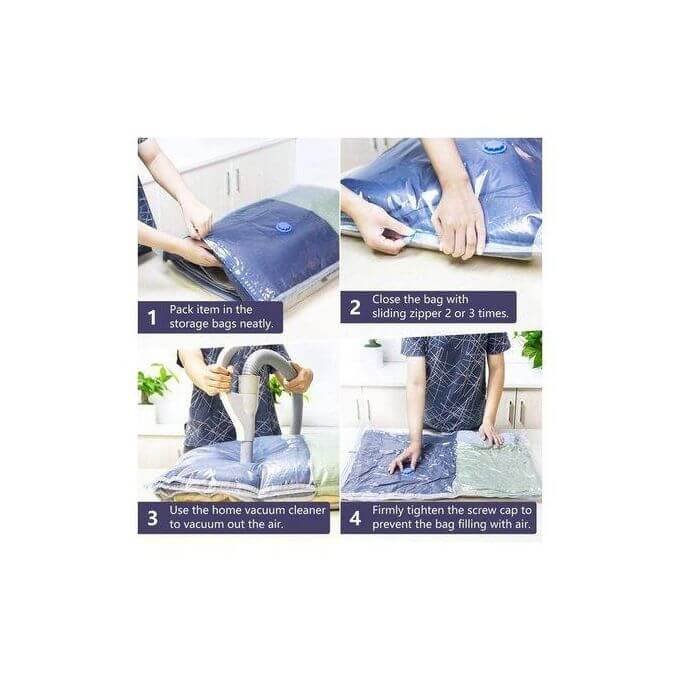 1 Pack item in the storage bags neatly.

2 Close the bag with sliding zipper 2 or 3 times.

3 Use the home vacuum cleaner to vacuum out the air.

4 Firmly tighten the screw cap to prevent the bag filling with air.